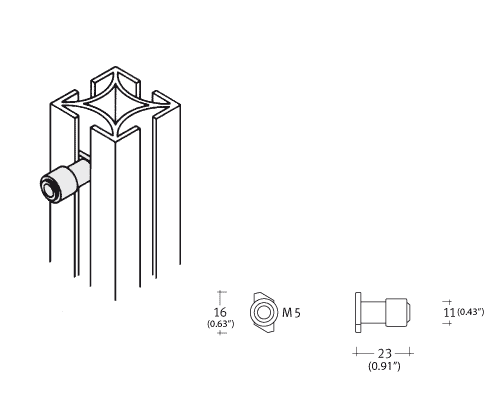 16
(0.63")

M 5

11 (0.43")

23
(0.91")